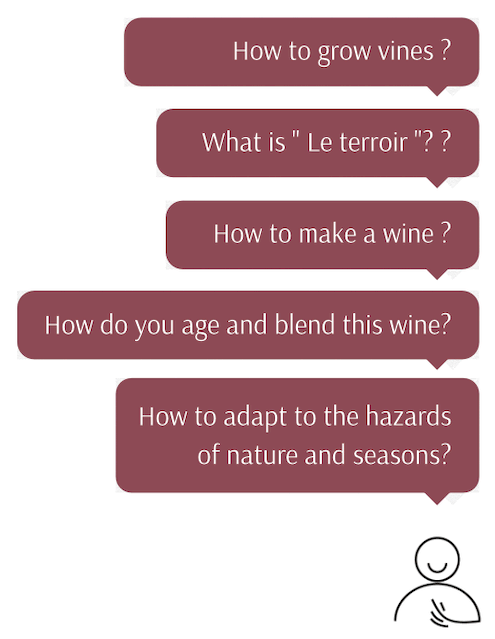 How to grow vines ?

What is " Le terroir "? ?

How to make a wine ?

How do you age and blend this wine?

How to adapt to the hazards of nature and seasons?